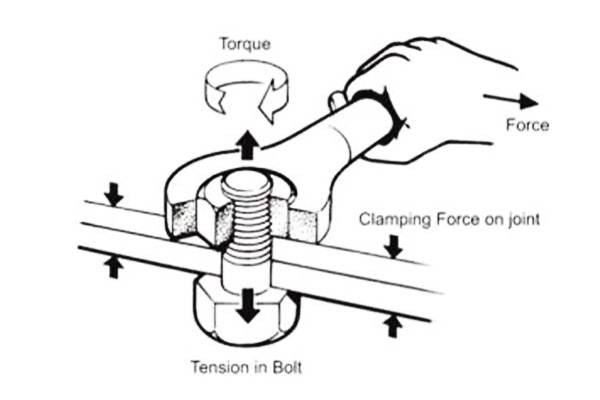 Torque

Force

Clamping Force on joint

Tension in Bolt